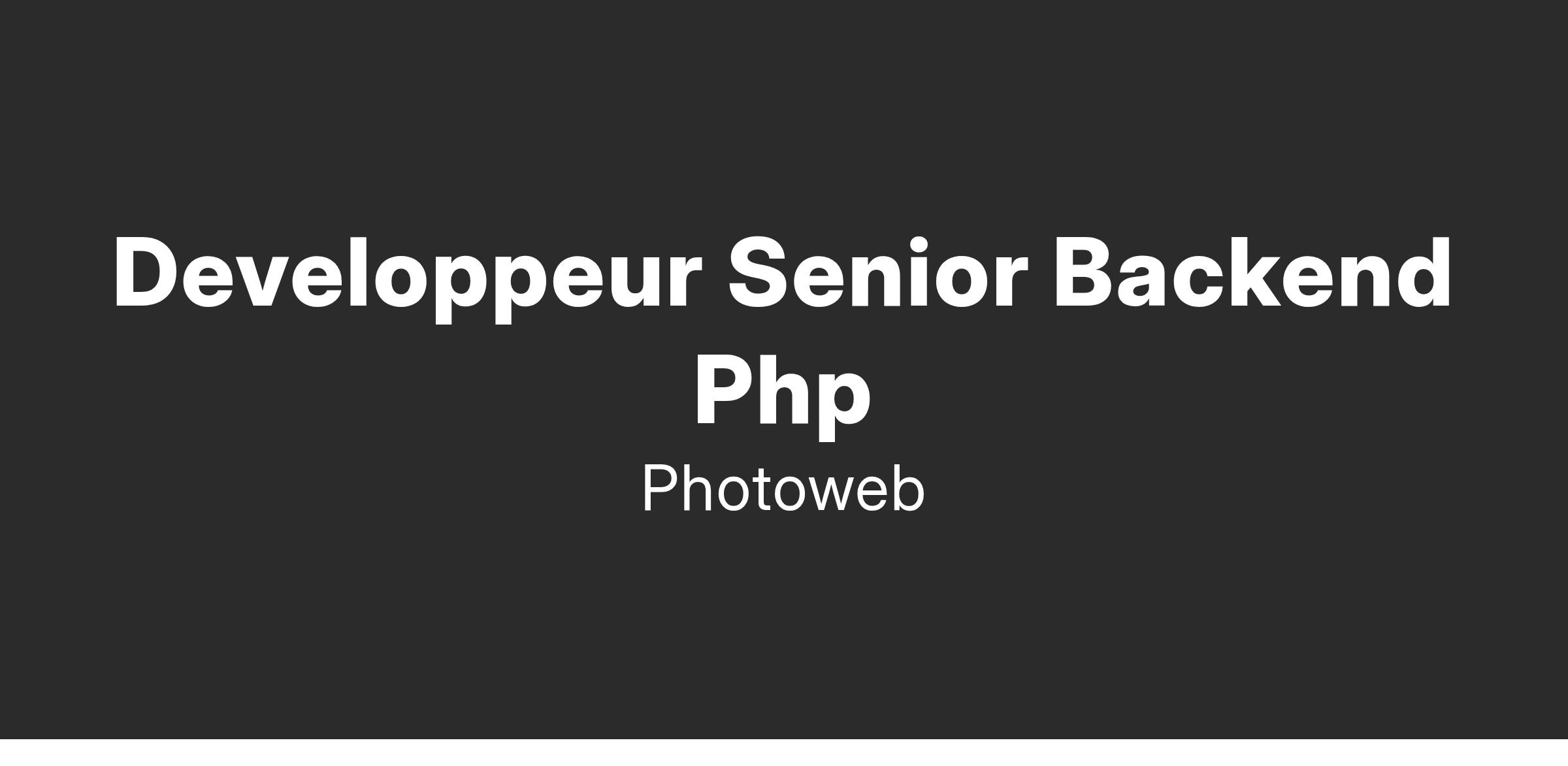 Developpeur Senior Backend Php

Photoweb